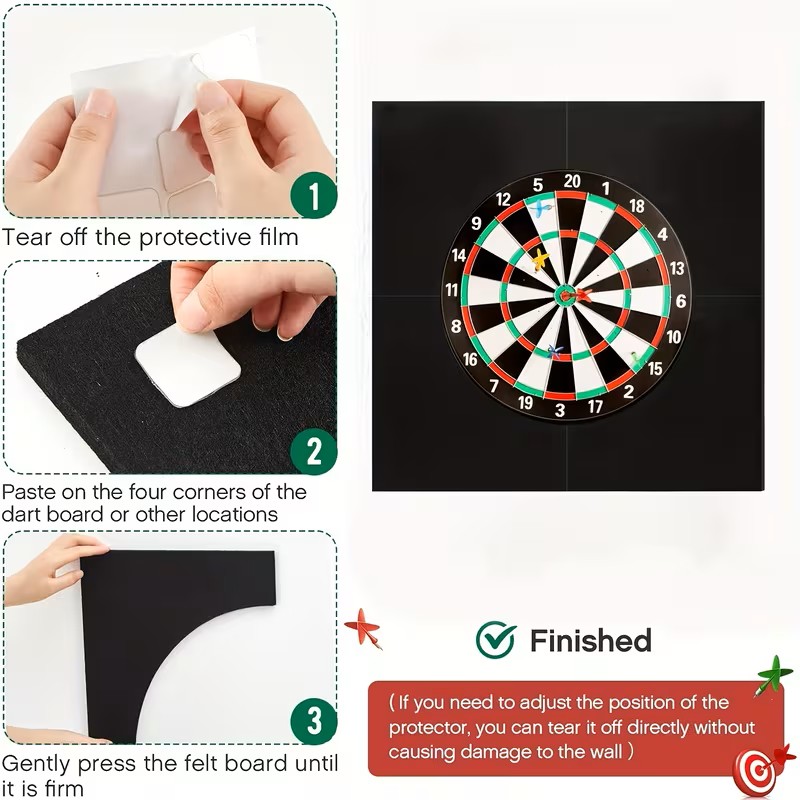 1

Tear off the protective film

2

Paste on the four corners of the dart board or other locations

3

Gently press the felt board until it is firm

20 1 18 4 13 6 10 15 2 17 3 19 7 16 8 11 14 9 12 5

Finished

( If you need to adjust the position of the protector, you can tear it off directly without causing damage to the wall )